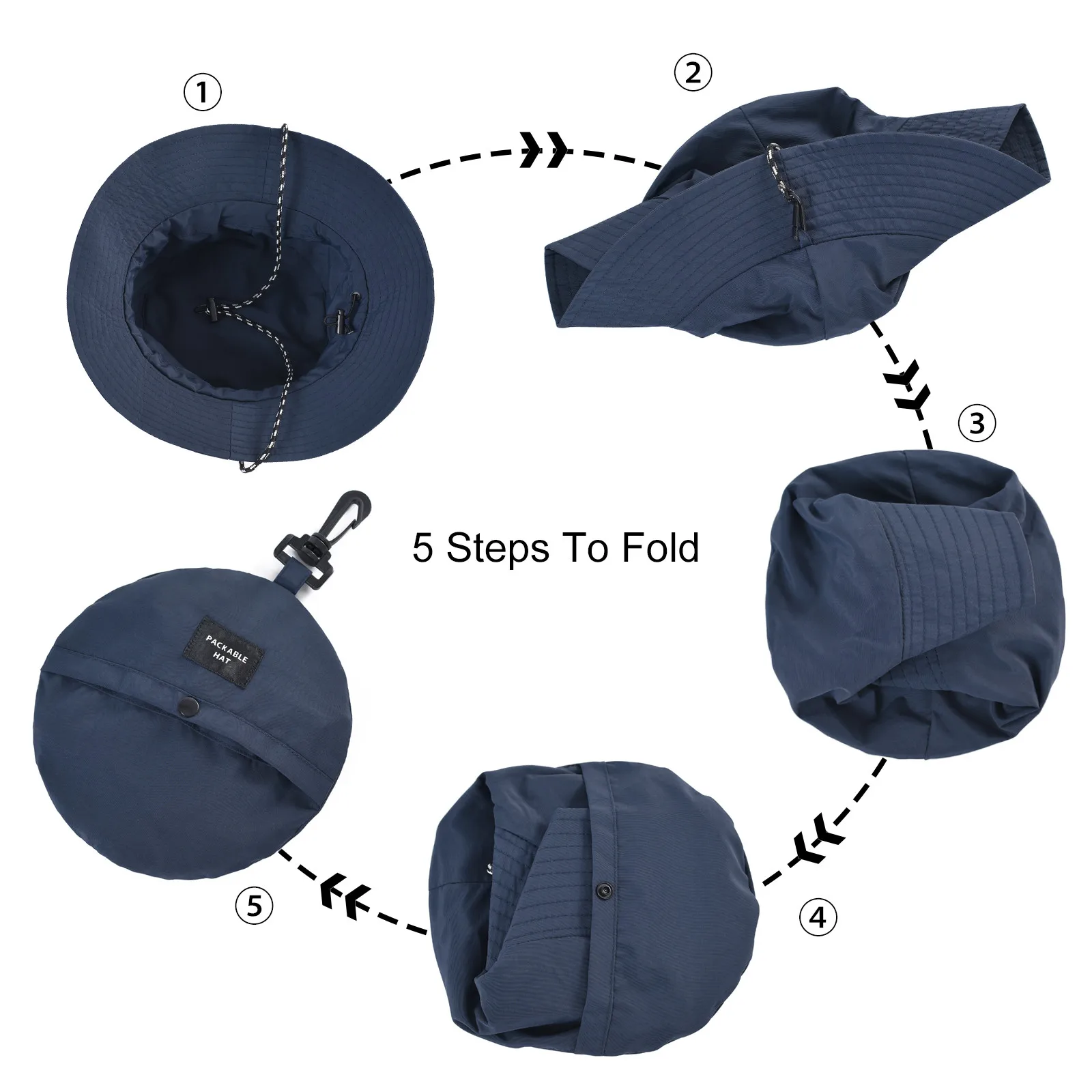 ①

②

③

5 Steps To Fold

PACKABLE HAT

④

⑤